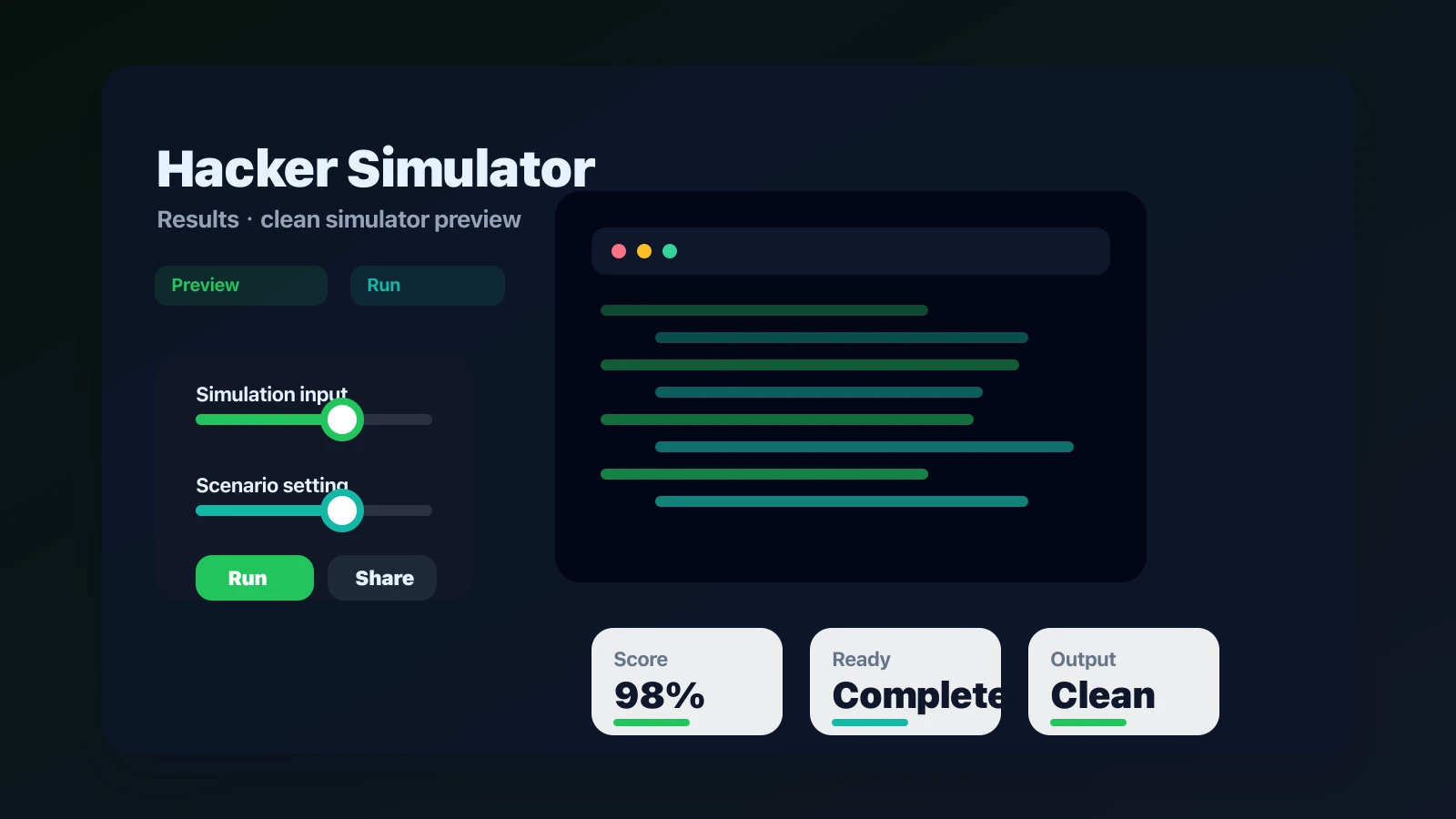 Hacker Simulator
Results · clean simulator preview

Preview
Run

Simulation input
Scenario setting
Run
Share

Score
98%

Ready
Complete

Output
Clean